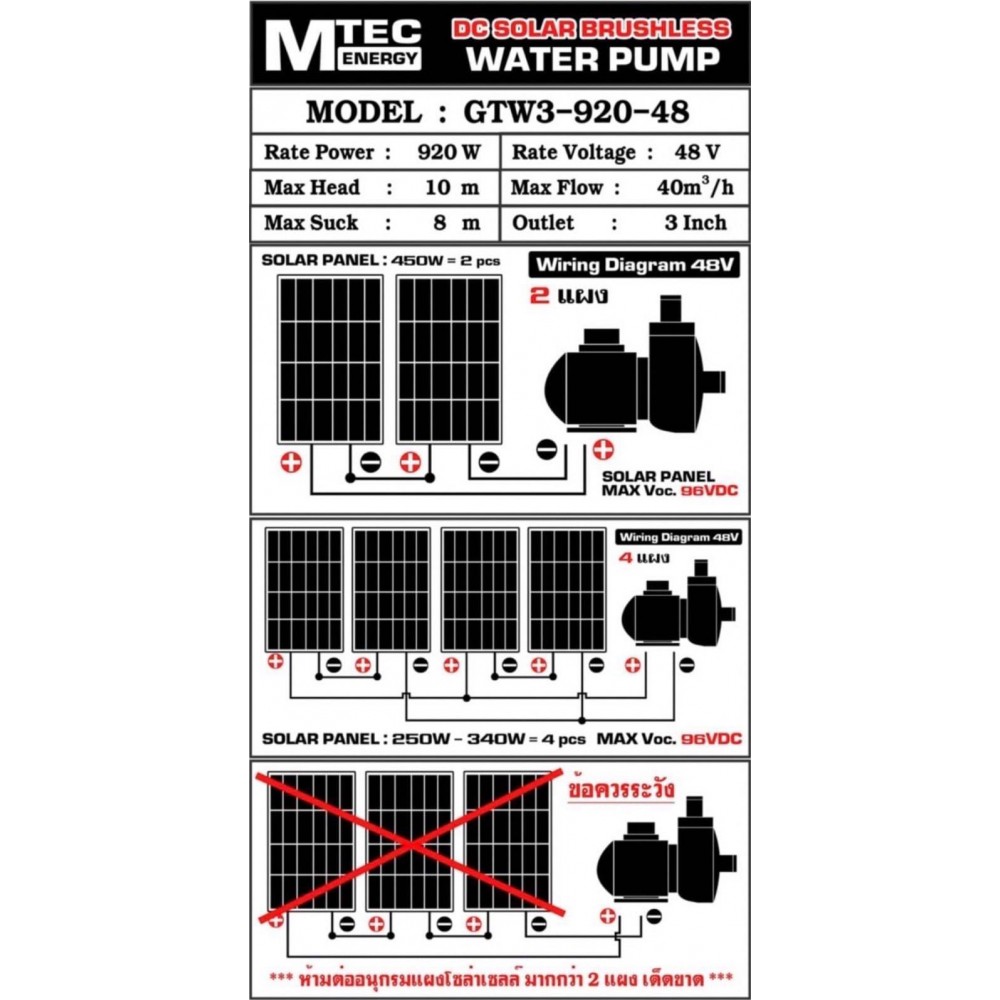 MTEC ENERGY

DC SOLAR BRUSHLESS WATER PUMP

MODEL : GTW3-920-48

| Rate Power : 920 W | Rate Voltage : 48 V |
|---|---|
| Max Head : 10 m | Max Flow : $40m^3/h$ |
| Max Suck : 8 m | Outlet : 3 Inch |

SOLAR PANEL : 450W = 2 pcs

Wiring Diagram 48V

2 แผง

SOLAR PANEL MAX Voc. 96VDC

Wiring Diagram 48V

4 แผง

SOLAR PANEL : 250W - 340W = 4 pcs MAX Voc. 96VDC

ข้อควรระวัง

*** ห้ามต่ออนุกรมแผงโซล่าเซลล์ มากกว่า 2 แผง เด็ดขาด ***